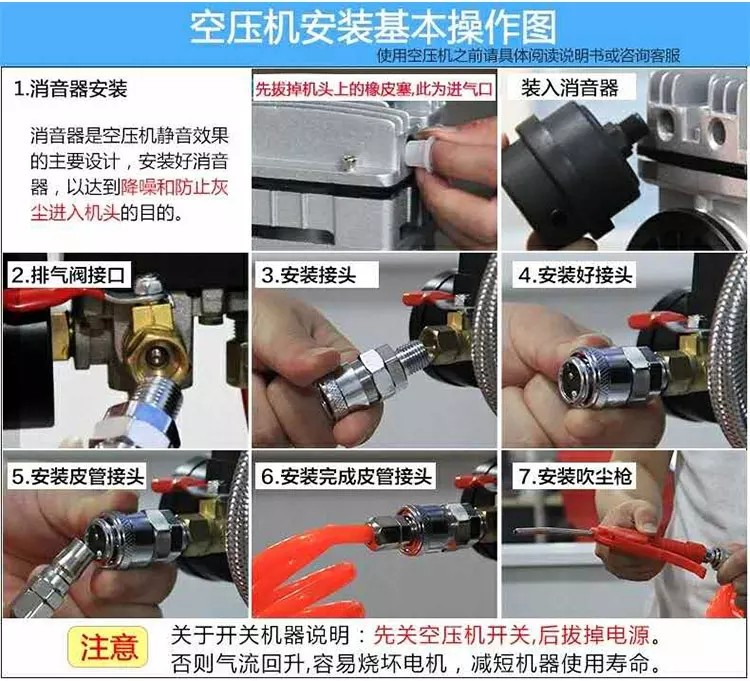 空压机安装基本操作图

使用空压机之前请具体阅读说明书或咨询客服

1.消音器安装

消音器是空压机静音效果的主要设计，安装好消音器，以达到降噪和防止灰尘进入机头的目的。

先拔掉机头上的橡皮塞,此为进气口

装入消音器

2.排气阀接口

3.安装接头

4.安装好接头

5.安装皮管接头

6.安装完成皮管接头

7.安装吹尘枪

注意

关于开关机器说明：先关空压机开关,后拔掉电源。否则气流回升,容易烧坏电机，减短机器使用寿命。